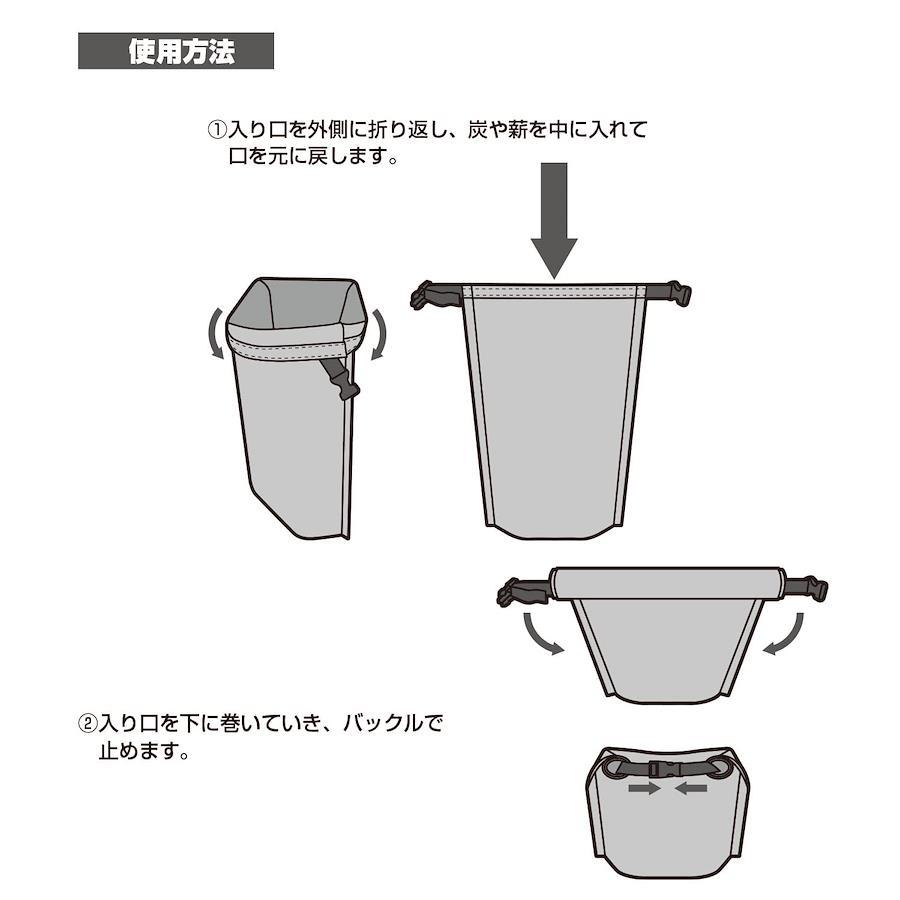 使用方法

①入り口を外側に折り返し、炭や薪を中に入れて口を元に戻します。

②入り口を下に巻いていき、バックルで止めます。