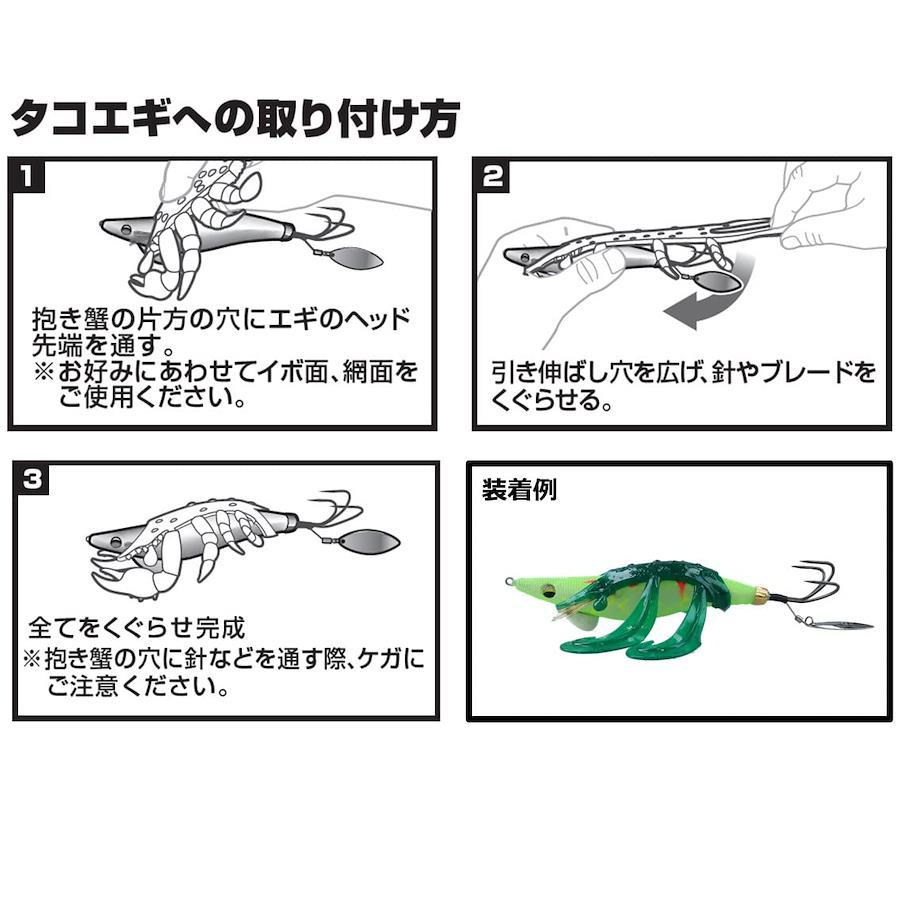 タコエギへの取り付け方

1

抱き蟹の片方の穴にエギのヘッド先端を通す。
※お好みにあわせてイボ面、網面をご使用ください。

2

引き伸ばし穴を広げ、針やブレードをくぐらせる。

3

全てをくぐらせ完成
※抱き蟹の穴に針などを通す際、ケガにご注意ください。

装着例