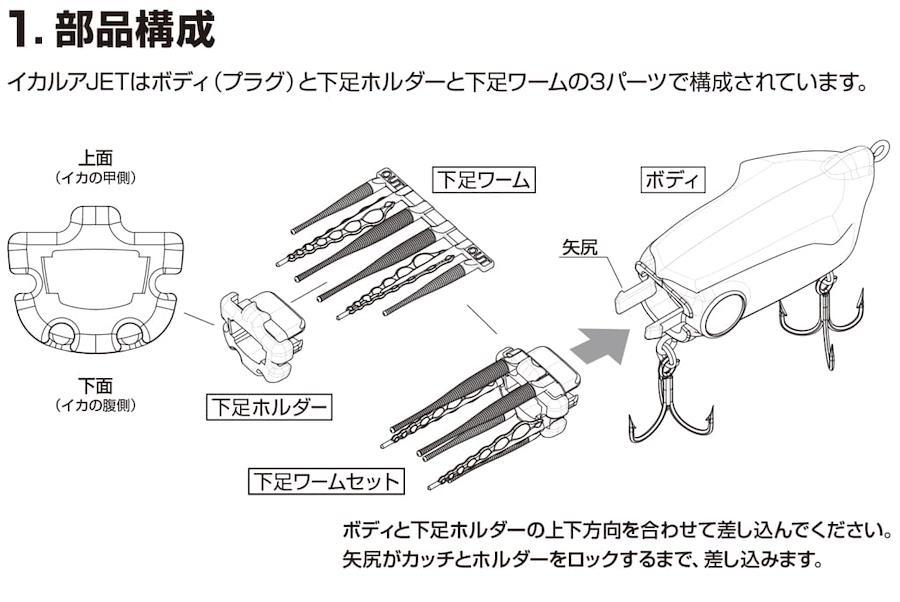 1. 部品構成

イカルアJETはボディ（プラグ）と下足ホルダーと下足ワームの3パーツで構成されています。

上面
（イカの甲側）

下面
（イカの腹側）

下足ワーム

OUT

OUT

ボディ

矢尻

下足ホルダー

下足ワームセット

ボディと下足ホルダーの上下方向を合わせて差し込んでください。
矢尻がカッチとホルダーをロックするまで、差し込みます。