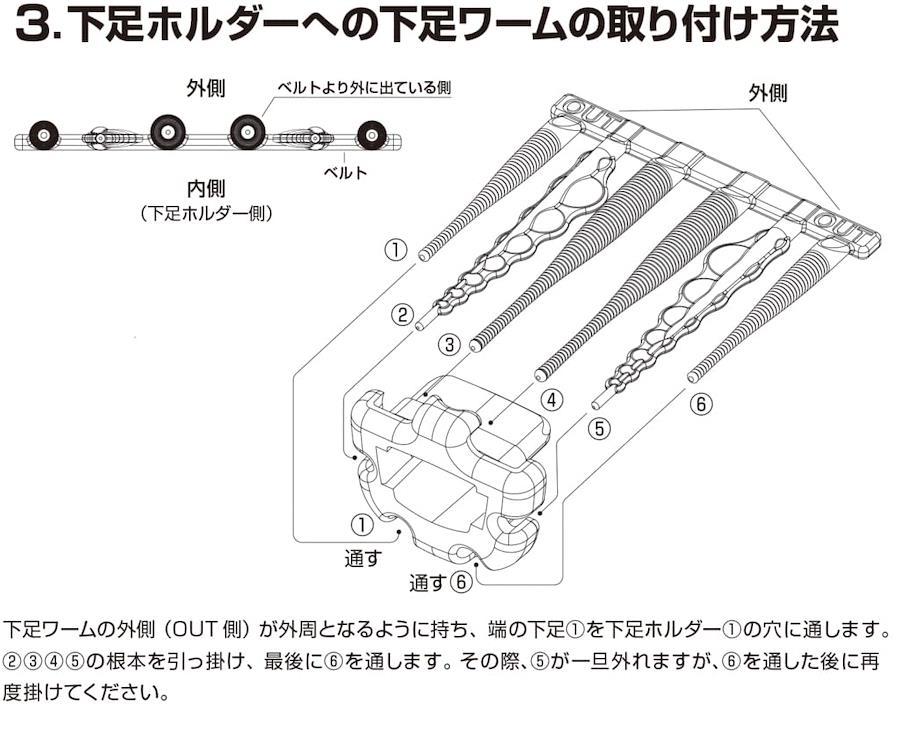 3. 下足ホルダーへの下足ワームの取り付け方法

外側

ベルトより外に出ている側

ベルト

内側
（下足ホルダー側）

外側

OUT

OUT

①

②

③

④

⑤

⑥

①
通す

通す ⑥

下足ワームの外側（OUT 側）が外周となるように持ち、端の下足①を下足ホルダー①の穴に通します。②③④⑤の根本を引っ掛け、最後に⑥を通します。その際、⑤が一旦外れますが、⑥を通した後に再度掛けてください。