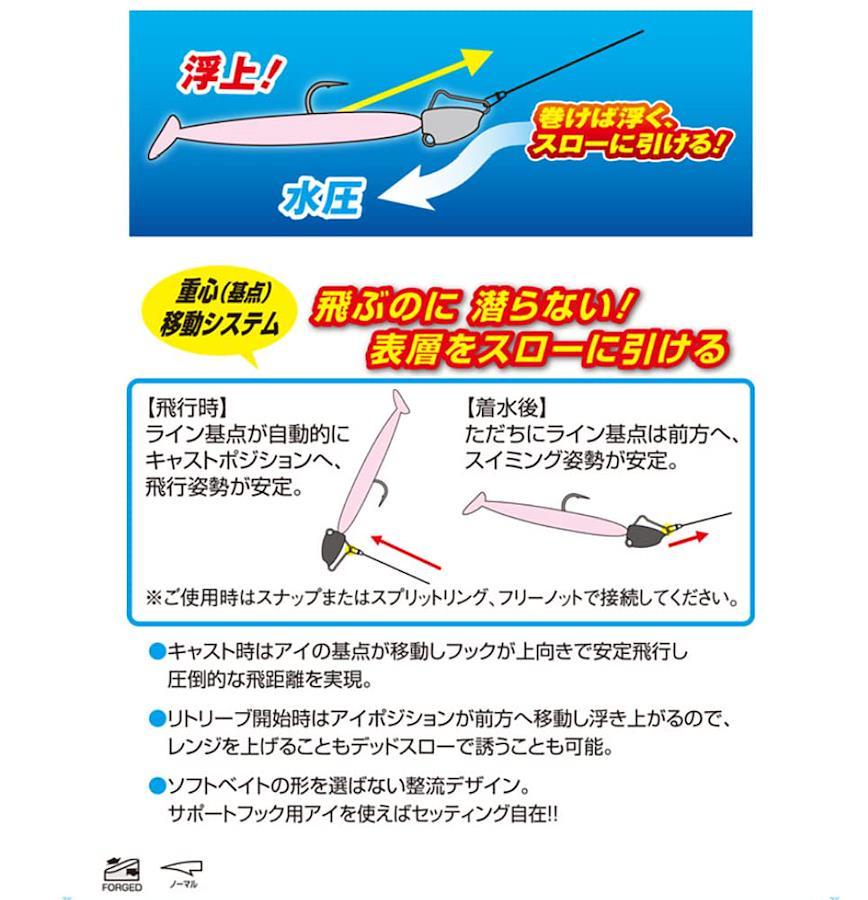 浮上!

巻けば浮く、スローに引ける!

水圧

重心(基点)移動システム

飛ぶのに 潜らない!
表層をスローに引ける

【飛行時】
ライン基点が自動的にキャストポジションへ、飛行姿勢が安定。

【着水後】
ただちにライン基点は前方へ、スイミング姿勢が安定。

※ご使用時はスナップまたはスプリットリング、フリーノットで接続してください。

●キャスト時はアイの基点が移動しフックが上向きで安定飛行し圧倒的な飛距離を実現。

●リトリーブ開始時はアイポジションが前方へ移動し浮き上がるので、レンジを上げることもデッドスローで誘うことも可能。

●ソフトベイトの形を選ばない整流デザイン。
サポートフック用アイを使えばセッティング自在!!

FORGED

ノーマル