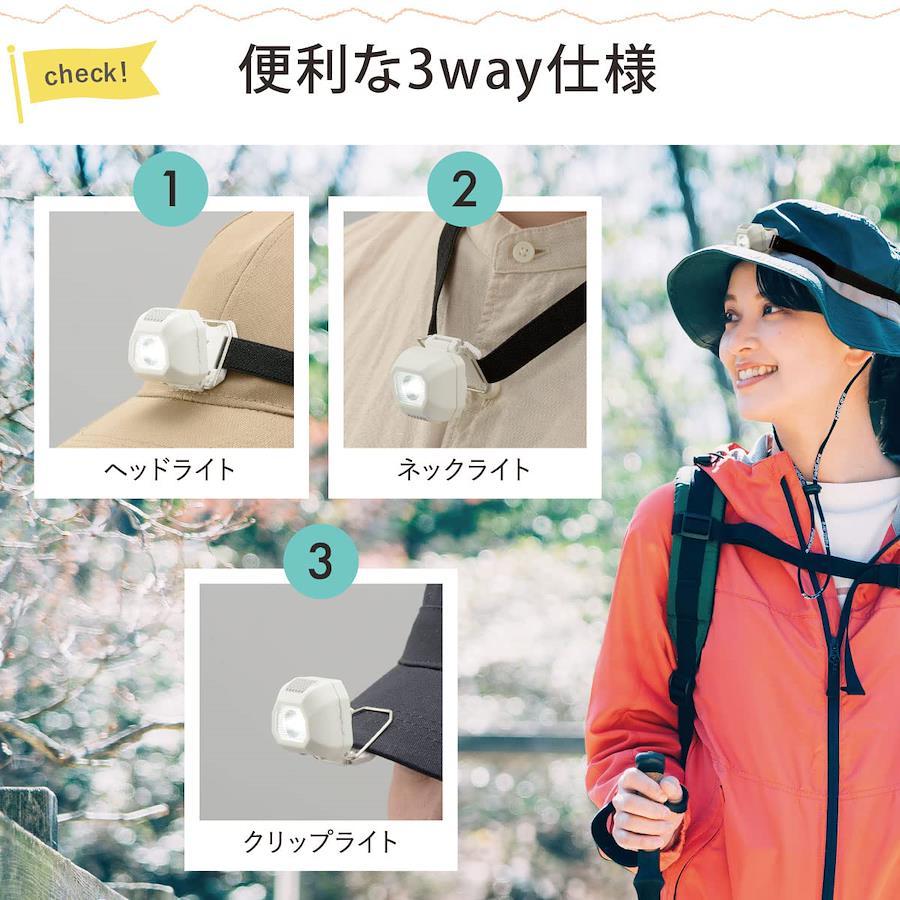 check!

便利な3way仕様

1

ヘッドライト

2

ネックライト

3

クリップライト