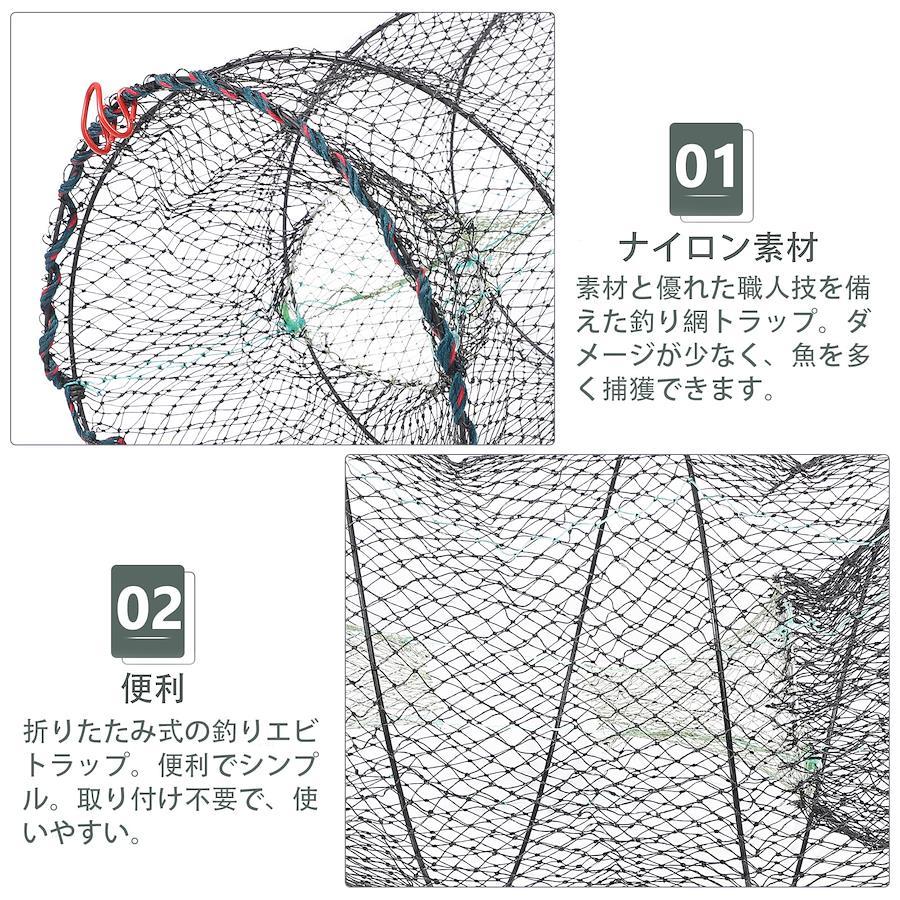 01

ナイロン素材

素材と優れた職人技を備えた釣り網トラップ。ダメージが少なく、魚を多く捕獲できます。

02

便利

折りたたみ式の釣りエビトラップ。便利でシンプル。取り付け不要で、使いやすい。