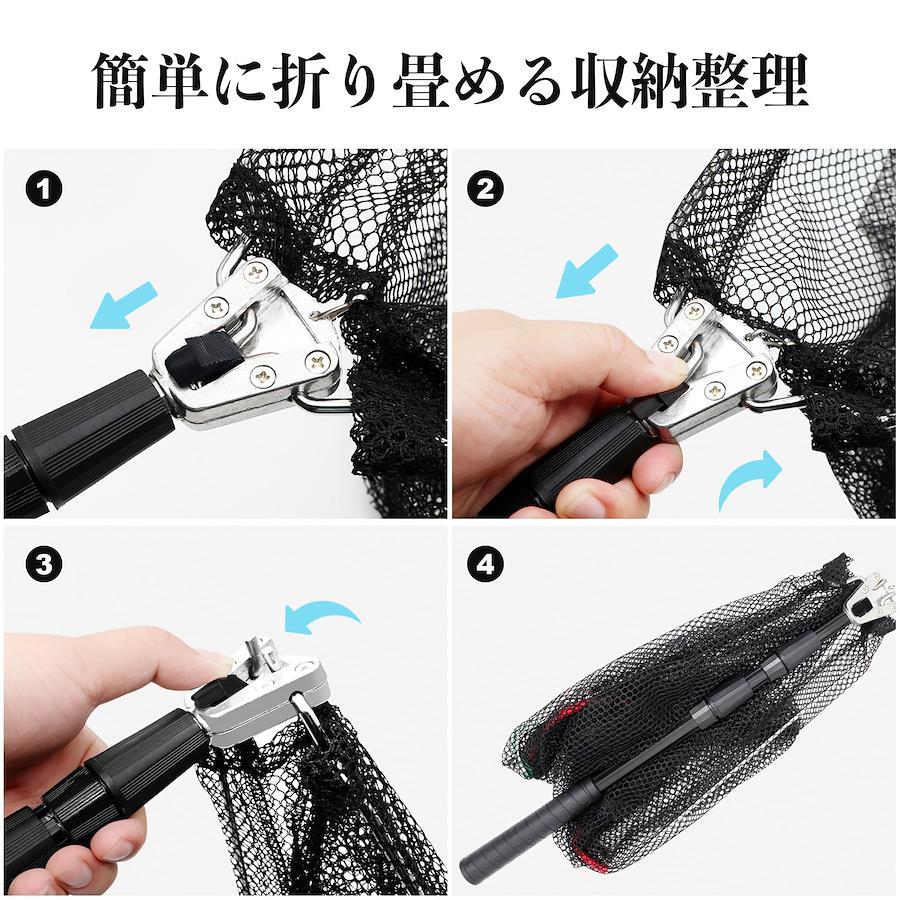 簡単に折り畳める収納整理

1

2

3

4