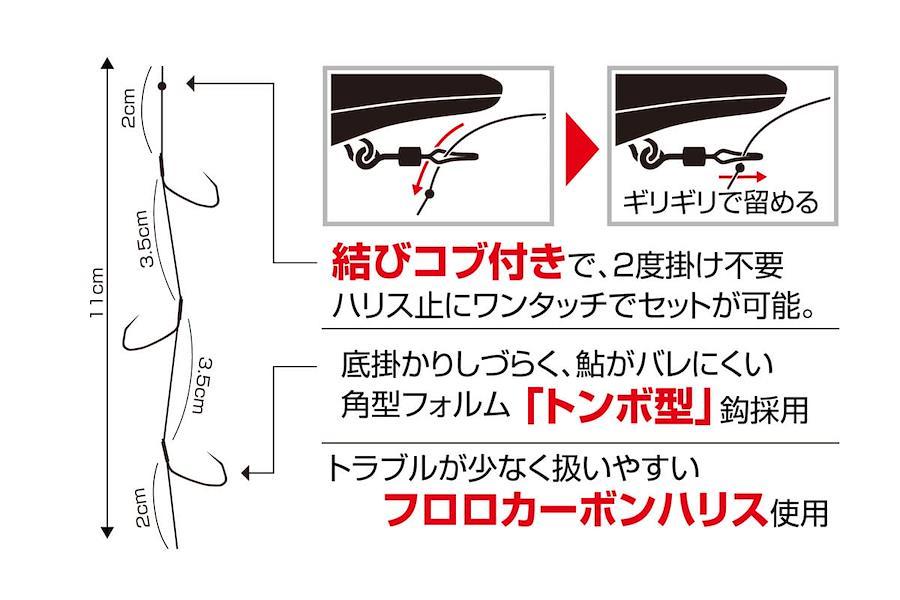 11cm

2cm

3.5cm

3.5cm

2cm

ギリギリで留める

結びコブ付きで、2度掛け不要
ハリス止にワンタッチでセットが可能。

底掛かりしづらく、鮎がバレにくい
角型フォルム「トンボ型」鈎採用

トラブルが少なく扱いやすい
フロロカーボンハリス使用