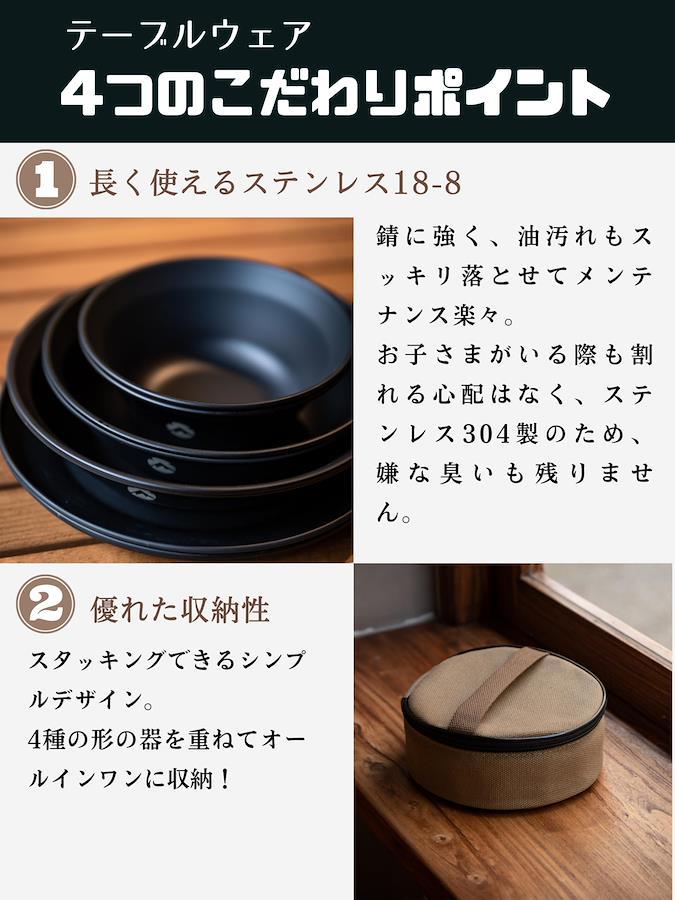 テーブルウェア
4つのこだわりポイント

1 長く使えるステンレス18-8

錆に強く、油汚れもスッキリ落とせてメンテナンス楽々。
お子さまがいる際も割れる心配はなく、ステンレス304製のため、嫌な臭いも残りません。

2 優れた収納性

スタッキングできるシンプルデザイン。
4種の形の器を重ねてオールインワンに収納！