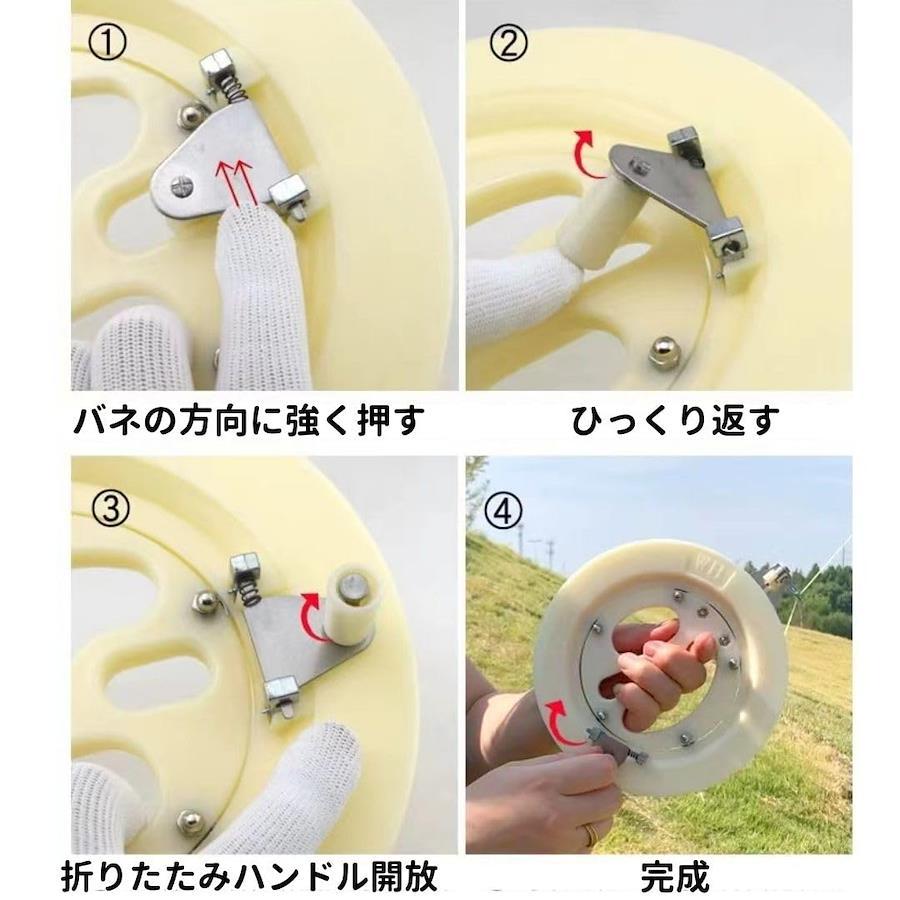 ①

バネの方向に強く押す

②

ひっくり返す

③

折りたたみハンドル開放

④

完成