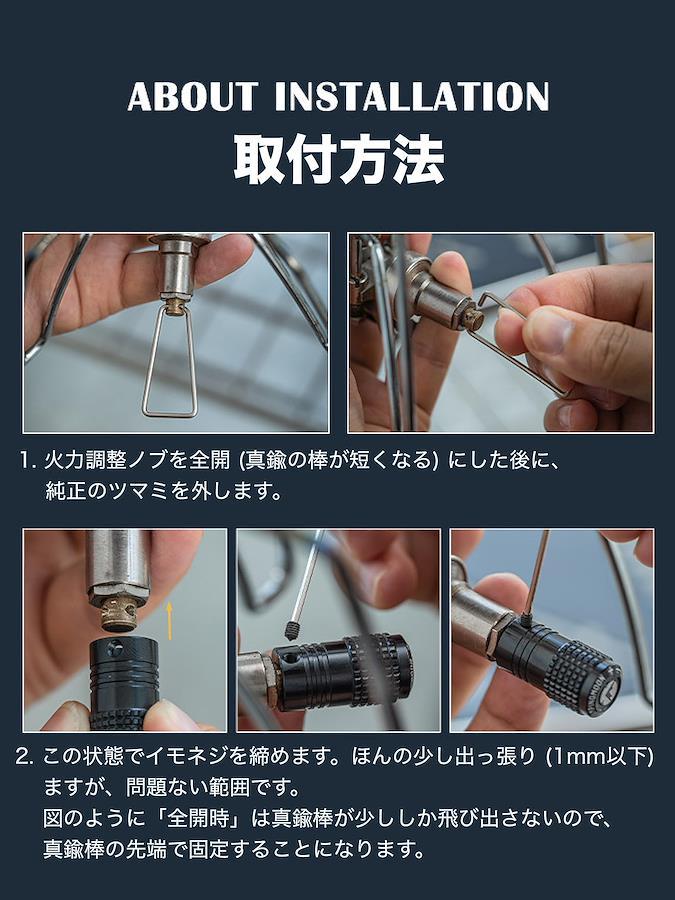 ABOUT INSTALLATION
取付方法

1. 火力調整ノブを全開 (真鍮の棒が短くなる) にした後に、純正のツマミを外します。

2. この状態でイモネジを締めます。ほんの少し出っ張り (1mm以下) ますが、問題ない範囲です。
図のように「全開時」は真鍮棒が少ししか飛び出さないので、真鍮棒の先端で固定することになります。