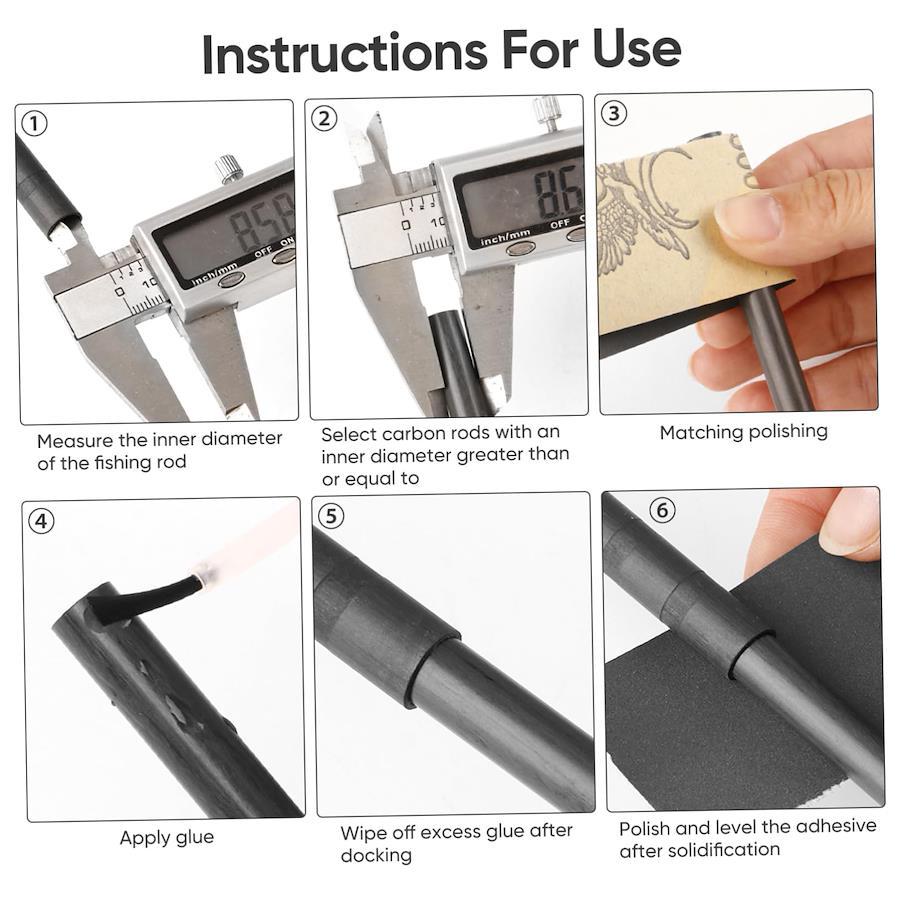 Instructions For Use

①

8.58

inch/mm OFF ON

0 10

Measure the inner diameter of the fishing rod

②

8.6

inch/mm OFF

0 10

Select carbon rods with an inner diameter greater than or equal to

③

Matching polishing

④

Apply glue

⑤

Wipe off excess glue after docking

⑥

Polish and level the adhesive after solidification