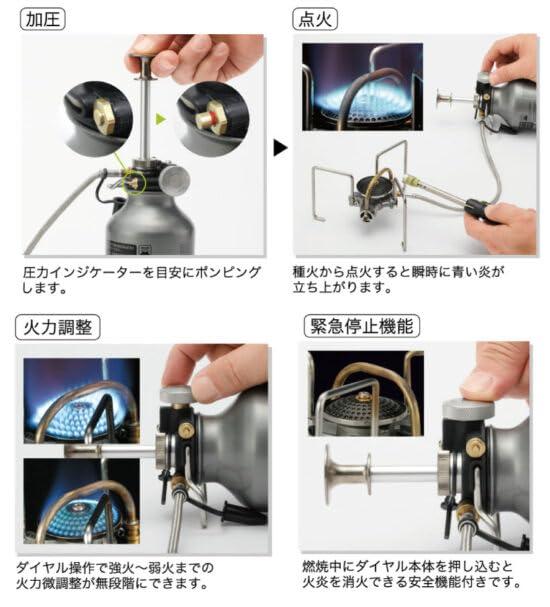 加圧

圧力インジケーターを目安にポンピングします。

点火

種火から点火すると瞬時に青い炎が立ち上がります。

火力調整

ダイヤル操作で強火〜弱火までの火力微調整が無段階にできます。

緊急停止機能

燃焼中にダイヤル本体を押し込むと火炎を消火できる安全機能付きです。