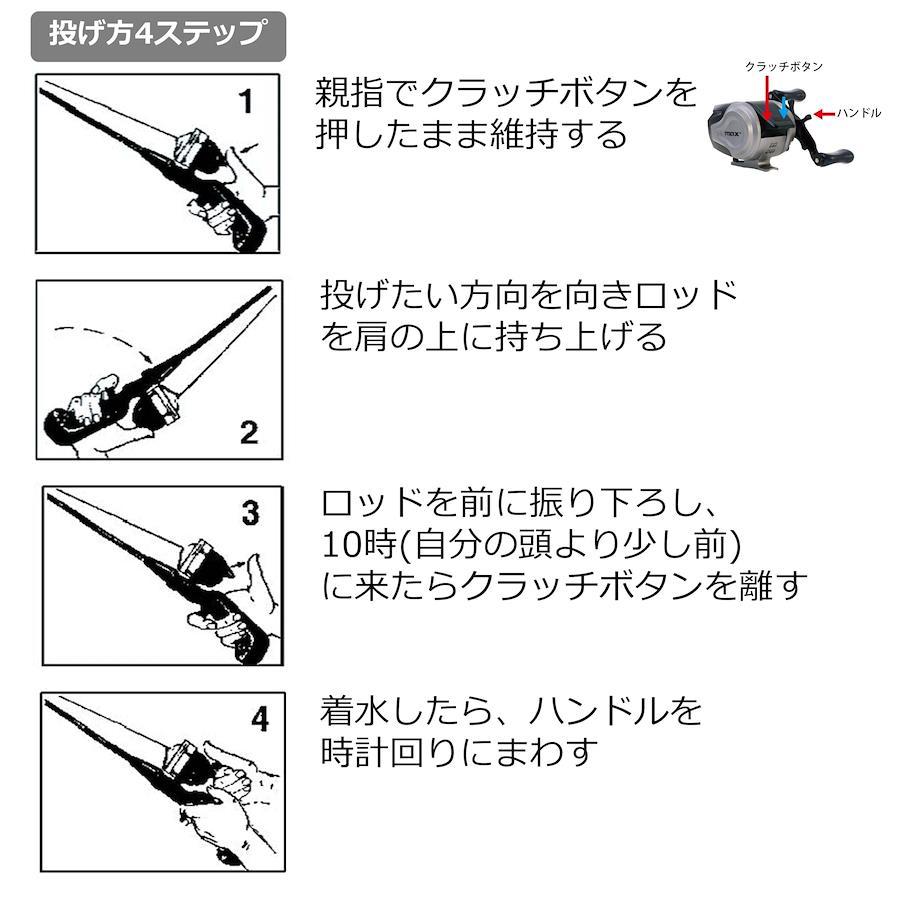 投げ方4ステップ

1

親指でクラッチボタンを押したまま維持する

クラッチボタン

ハンドル

max

投げたい方向を向きロッドを肩の上に持ち上げる

2

3

ロッドを前に振り下ろし、10時(自分の頭より少し前)に来たらクラッチボタンを離す

4

着水したら、ハンドルを時計回りにまわす