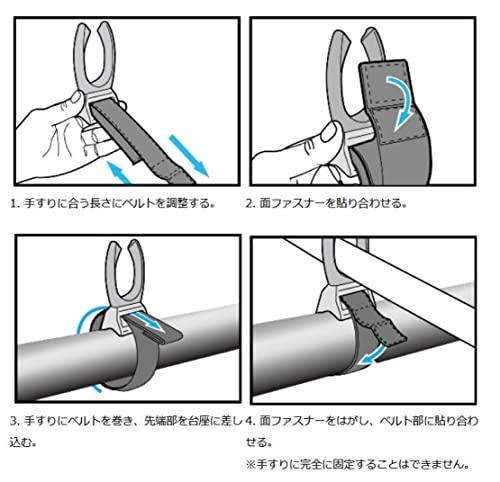 1. 手すりに合う長さにベルトを調整する。

2. 面ファスナーを貼り合わせる。

3. 手すりにベルトを巻き、先端部を台座に差し込む。

4. 面ファスナーをはがし、ベルト部に貼り合わせる。
※手すりに完全に固定することはできません。