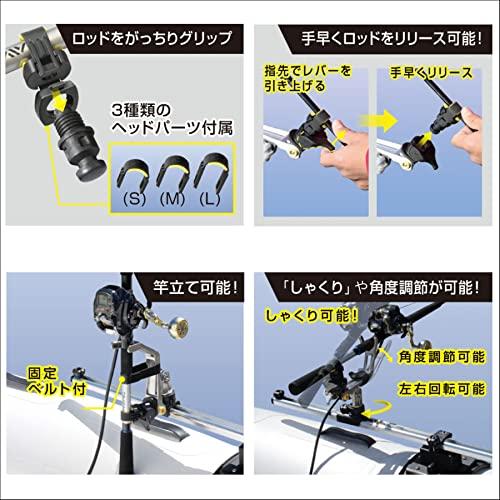 ロッドをがっちりグリップ

3種類の
ヘッドパーツ付属

(S) (M) (L)

手早くロッドをリリース可能!

指先でレバーを
引き上げる

手早くリリース

竿立て可能!

固定
ベルト付

「しゃくり」や角度調節が可能!

しゃくり可能!

角度調節可能

左右回転可能