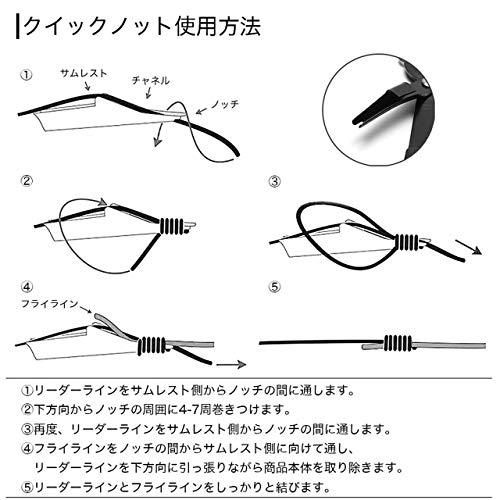 クイックノット使用方法

①
サムレスト
チャネル
ノッチ

②

③

④
フライライン

⑤

①リーダーラインをサムレスト側からノッチの間に通します。
②下方向からノッチの周囲に4-7周巻きつけます。
③再度、リーダーラインをサムレスト側からノッチの間に通します。
④フライラインをノッチの間からサムレスト側に向けて通し、リーダーラインを下方向に引っ張りながら商品本体を取り除きます。
⑤リーダーラインとフライラインをしっかりと結びます。