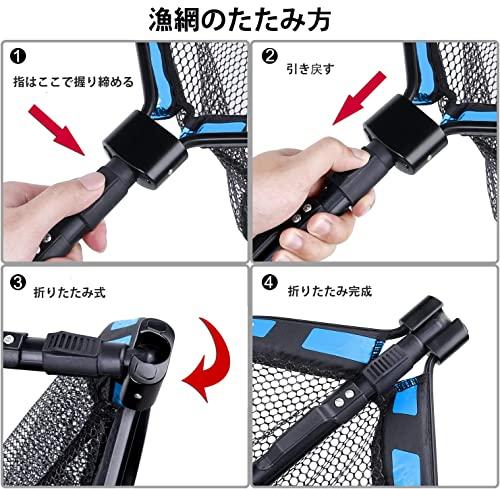 漁網のたたみ方

❶ 指はここで握り締める

❷ 引き戻す

❸ 折りたたみ式

❹ 折りたたみ完成