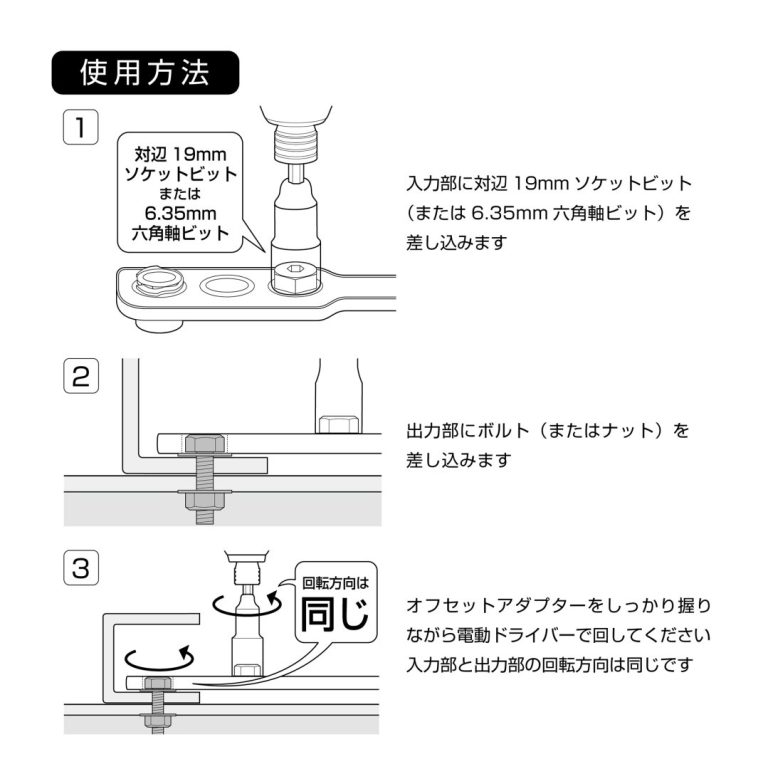 使用方法

1

対辺 19mm
ソケットビット
または
6.35mm
六角軸ビット

入力部に対辺 19mm ソケットビット（または 6.35mm 六角軸ビット）を差し込みます

2

出力部にボルト（またはナット）を差し込みます

3

回転方向は
同じ

オフセットアダプターをしっかり握りながら電動ドライバーで回してください
入力部と出力部の回転方向は同じです