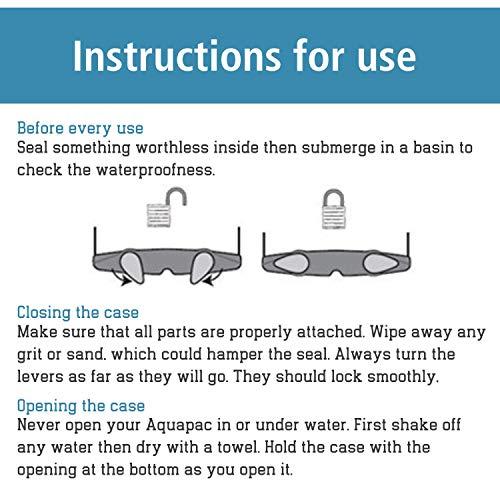 Instructions for use

Before every use
Seal something worthless inside then submerge in a basin to check the waterproofness.

Closing the case
Make sure that all parts are properly attached. Wipe away any grit or sand. which could hamper the seal. Always turn the levers as far as they will go. They should lock smoothly.

Opening the case
Never open your Aquapac in or under water. First shake off any water then dry with a towel. Hold the case with the opening at the bottom as you open it.