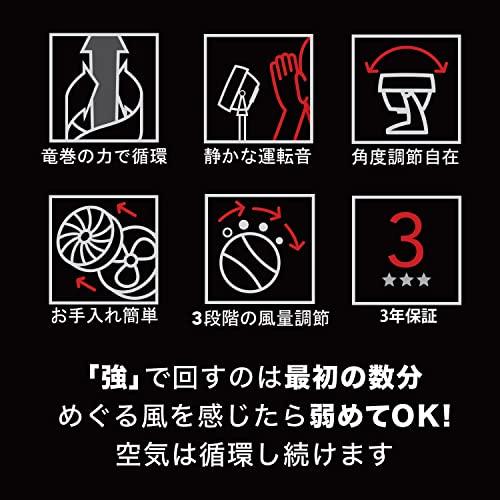 竜巻の力で循環

静かな運転音

角度調節自在

お手入れ簡単

3段階の風量調節

3

3年保証

「強」で回すのは最初の数分
めぐる風を感じたら弱めてOK!
空気は循環し続けます