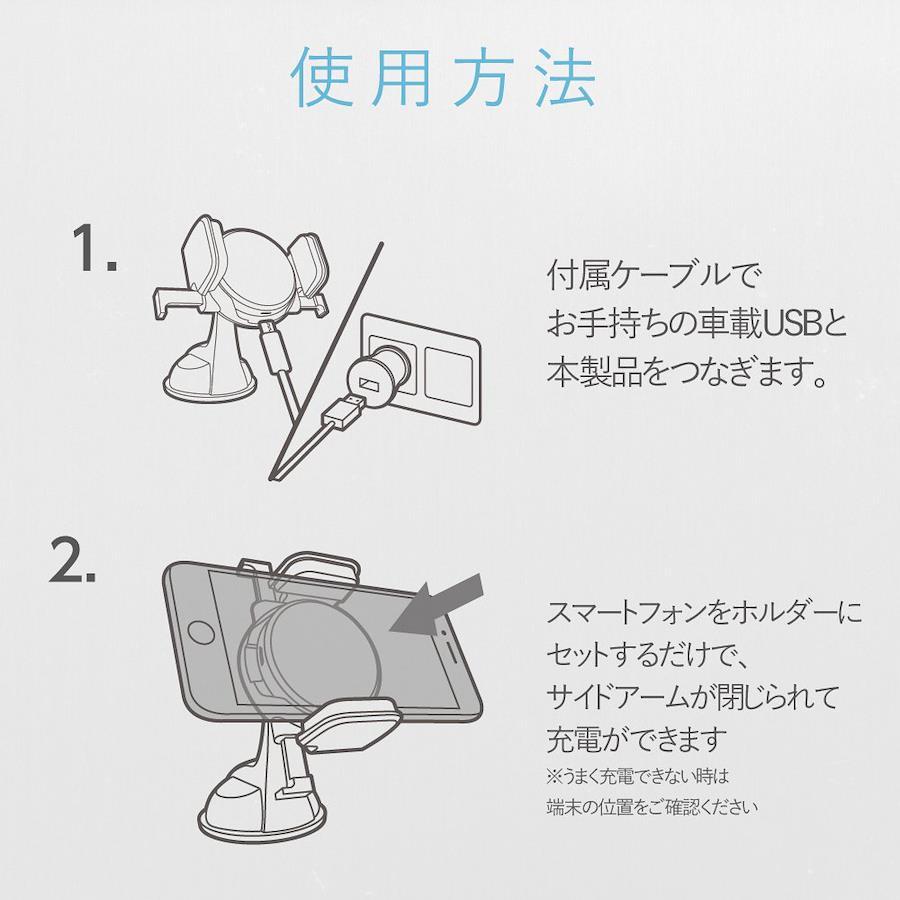 使用方法

1.

付属ケーブルで
お手持ちの車載USBと
本製品をつなぎます。

2.

スマートフォンをホルダーに
セットするだけで、
サイドアームが閉じられて
充電ができます
※うまく充電できない時は
端末の位置をご確認ください