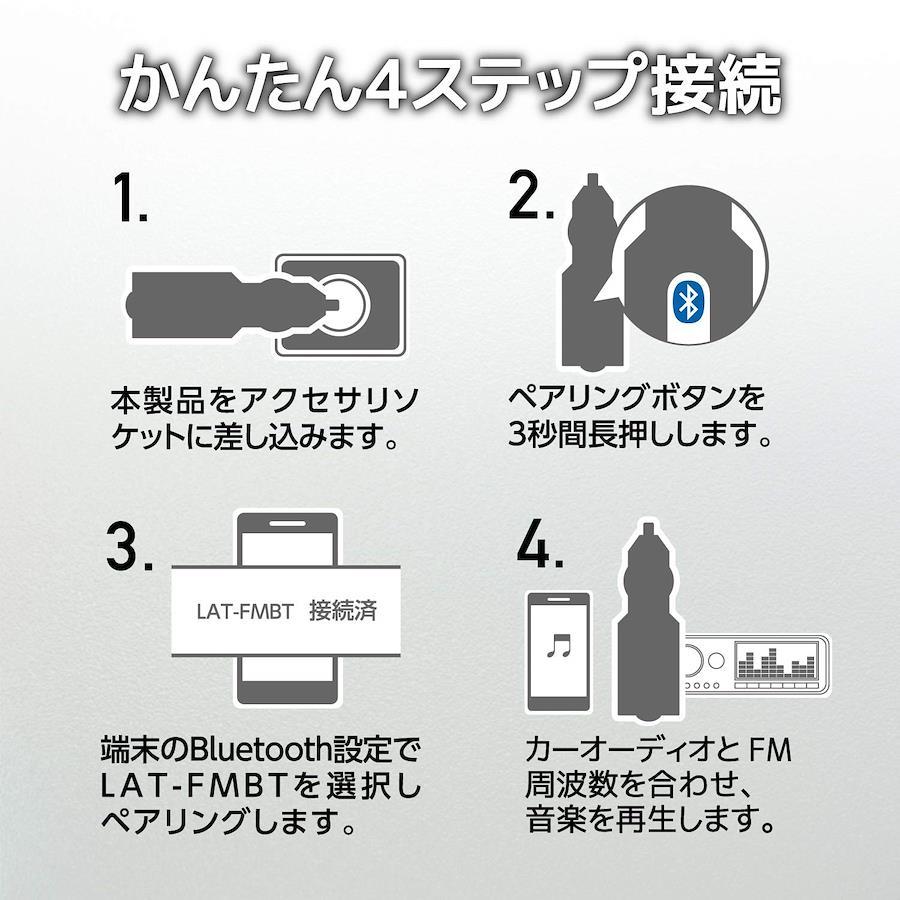 かんたん4ステップ接続

1.

本製品をアクセサリソケットに差し込みます。

2.

ペアリングボタンを3秒間長押しします。

3.

LAT-FMBT　接続済

端末のBluetooth設定でLAT-FMBTを選択しペアリングします。

4.

カーオーディオと FM周波数を合わせ、音楽を再生します。