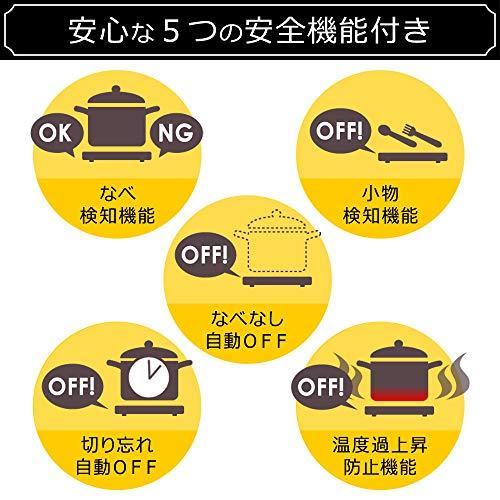 安心な５つの安全機能付き

OK NG

なべ
検知機能

OFF!

小物
検知機能

OFF!

なべなし
自動ＯＦＦ

OFF!

切り忘れ
自動ＯＦＦ

OFF!

温度過上昇
防止機能