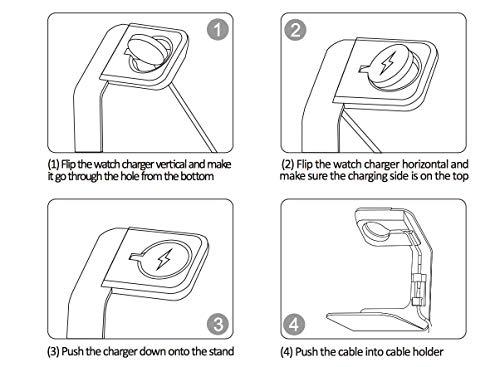 1

(1) Flip the watch charger vertical and make it go through the hole from the bottom

2

(2) Flip the watch charger horizontal and make sure the charging side is on the top

3

(3) Push the charger down onto the stand

4

(4) Push the cable into cable holder