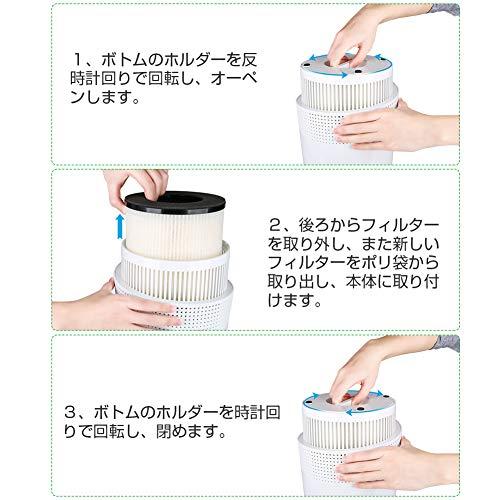 1、ボトムのホルダーを反時計回りで回転し、オーペンします。

2、後ろからフィルターを取り外し、また新しいフィルターをポリ袋から取り出し、本体に取り付けます。

3、ボトムのホルダーを時計回りで回転し、閉めます。