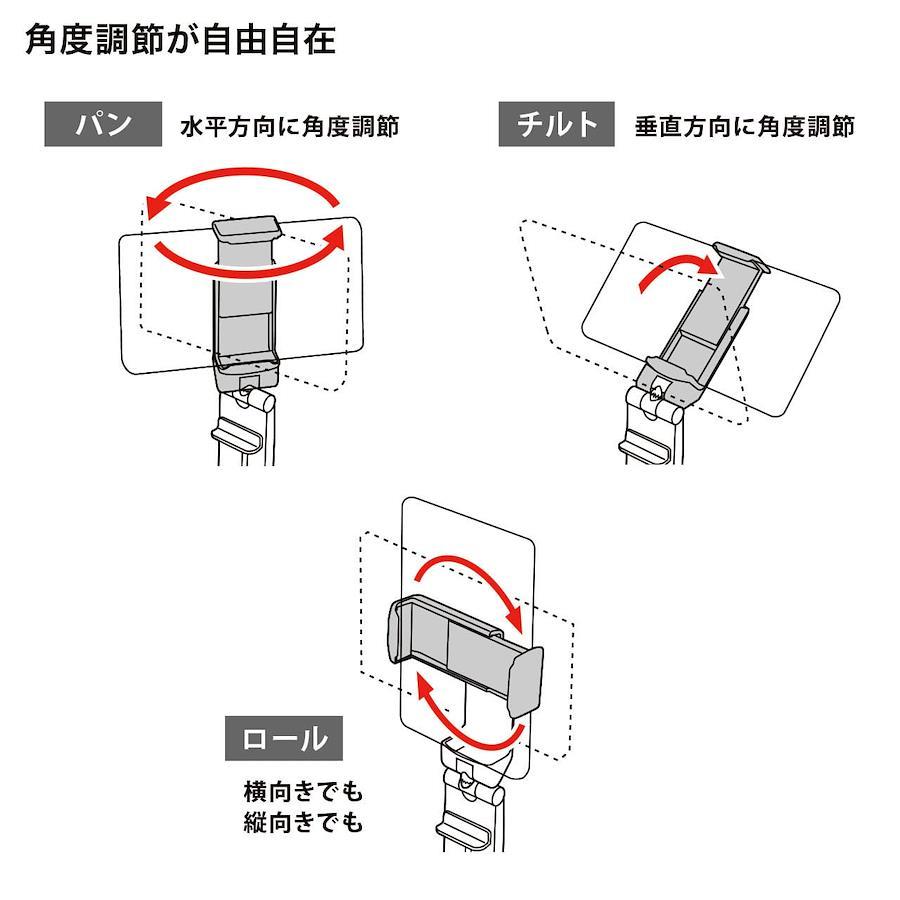 角度調節が自由自在

パン 水平方向に角度調節

チルト 垂直方向に角度調節

ロール

横向きでも
縦向きでも