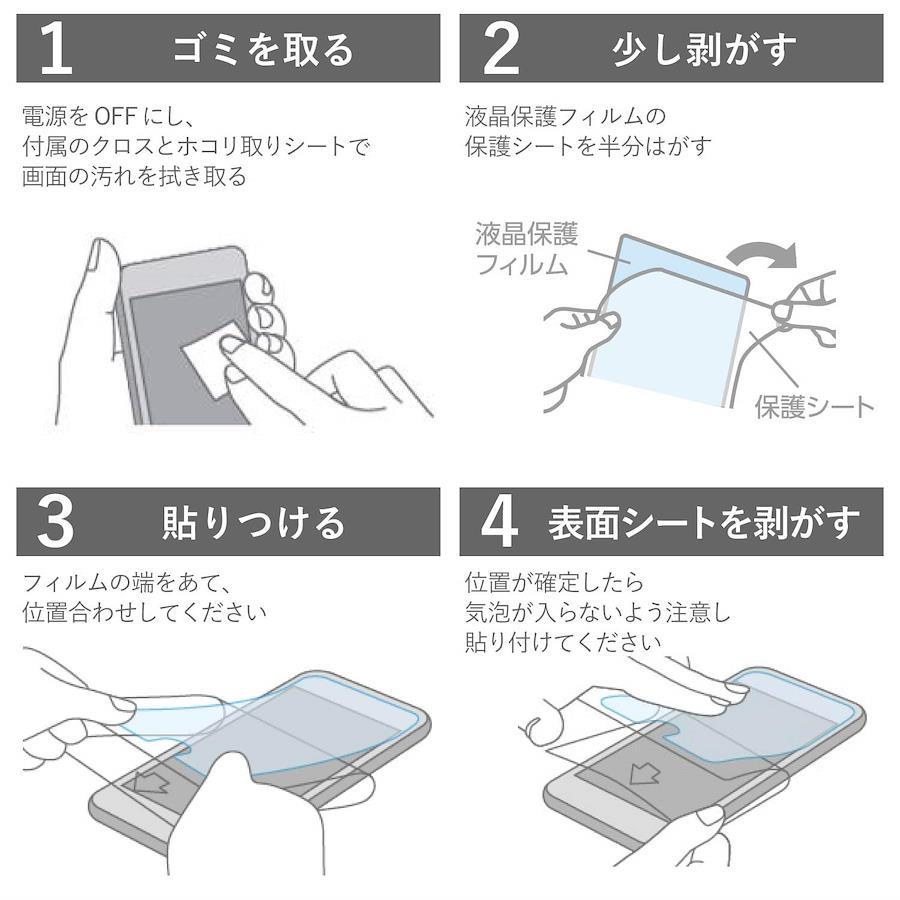 1 ゴミを取る

電源を OFF にし、
付属のクロスとホコリ取りシートで
画面の汚れを拭き取る

2 少し剥がす

液晶保護フィルムの
保護シートを半分はがす

液晶保護
フィルム

保護シート

3 貼りつける

フィルムの端をあて、
位置合わせしてください

4 表面シートを剥がす

位置が確定したら
気泡が入らないよう注意し
貼り付けてください