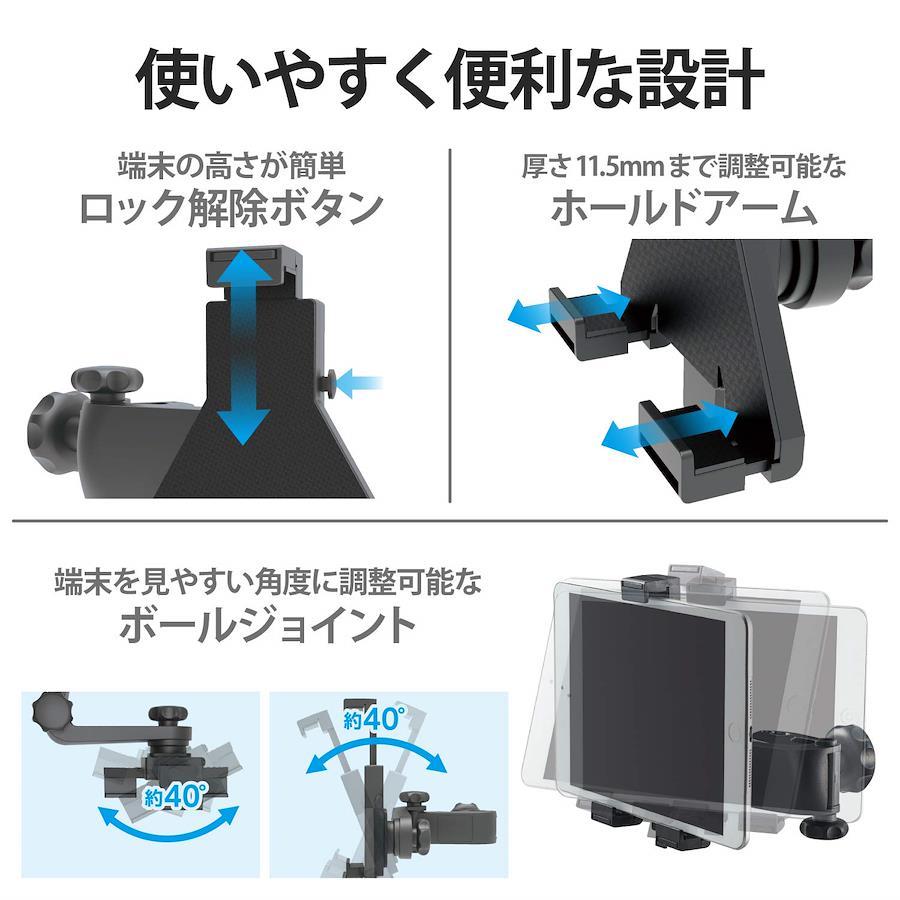 使いやすく便利な設計

端末の高さが簡単
ロック解除ボタン

厚さ11.5mmまで調整可能な
ホールドアーム

端末を見やすい角度に調整可能な
ボールジョイント

約40°

約40°