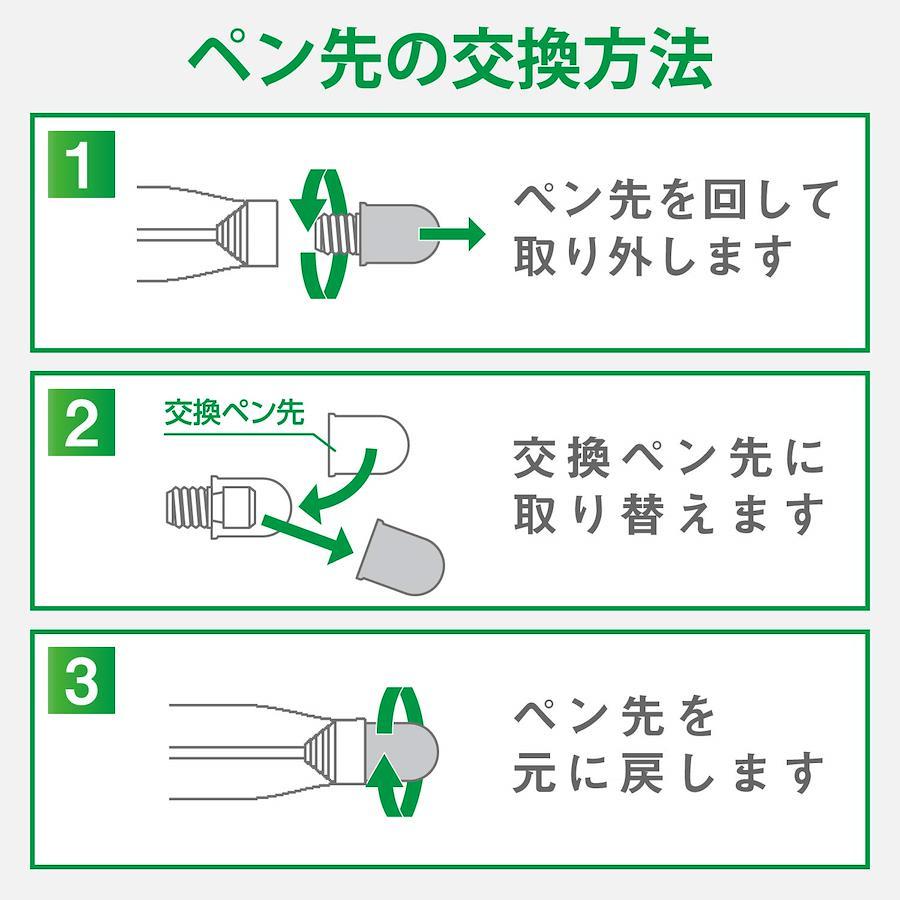 ペン先の交換方法

1

ペン先を回して取り外します

2

交換ペン先

交換ペン先に取り替えます

3

ペン先を元に戻します