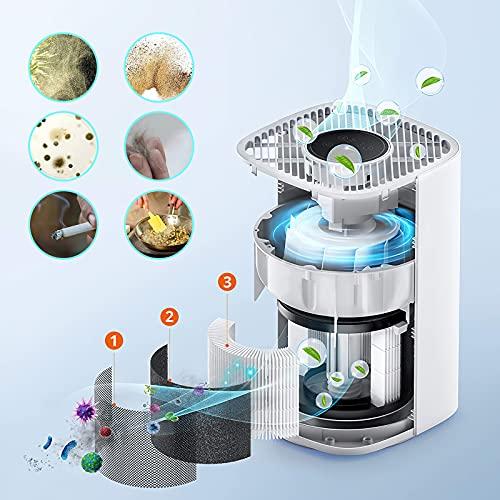 1
2
3