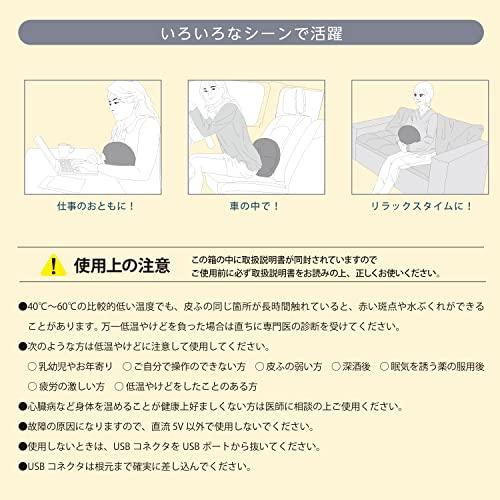 いろいろなシーンで活躍

仕事のおともに！

車の中で！

リラックスタイムに！

使用上の注意

この箱の中に取扱説明書が同封されていますので
ご使用前に必ず取扱説明書をお読みの上、正しくお使いください。

●40℃～60℃の比較的低い温度でも、皮ふの同じ箇所が長時間触れていると、赤い斑点や水ぶくれができることがあります。万一低温やけどを負った場合は直ちに専門医の診断を受けてください。
●次のような方は低温やけどに注意して使用してください。
○乳幼児やお年寄り　○ご自分で操作のできない方　○皮ふの弱い方　○深酒後　○眠気を誘う薬の服用後
○疲労の激しい方　○低温やけどをしたことのある方
●心臓病など身体を温めることが健康上好ましくない方は医師に相談の上ご使用ください。
●故障の原因になりますので、直流 5V 以外で使用しないでください。
●使用しないときは、USB コネクタを USB ポートから抜いてください。
●USB コネクタは根元まで確実に差し込んでください。