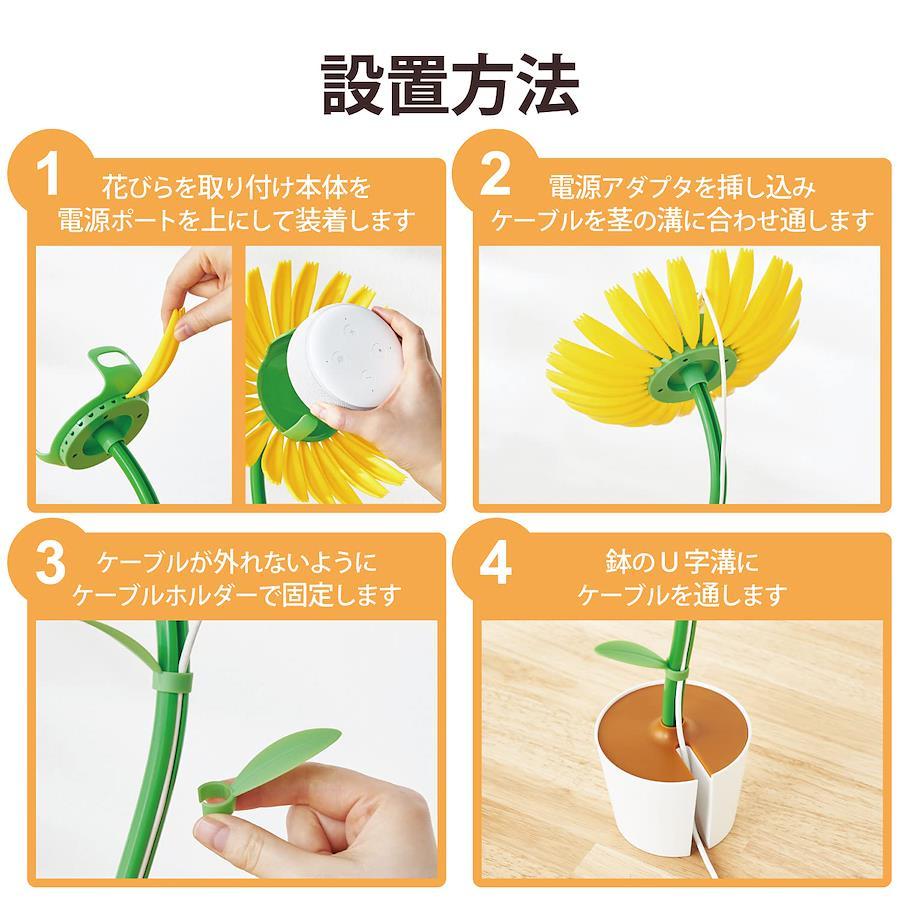 設置方法

1 花びらを取り付け本体を電源ポートを上にして装着します

2 電源アダプタを挿し込みケーブルを茎の溝に合わせ通します

3 ケーブルが外れないようにケーブルホルダーで固定します

4 鉢のU字溝にケーブルを通します