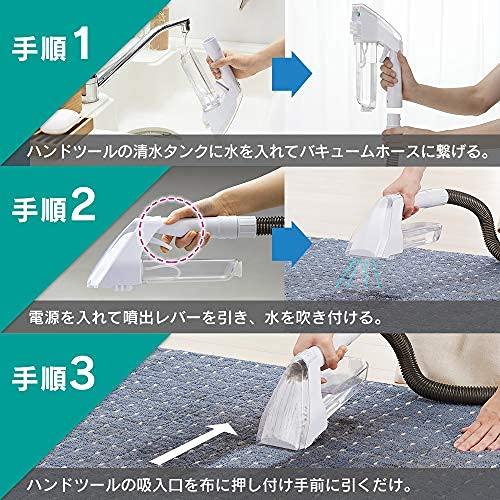 手順1

ハンドツールの清水タンクに水を入れてバキュームホースに繋げる。

手順2

電源を入れて噴出レバーを引き、水を吹き付ける。

手順3

ハンドツールの吸入口を布に押し付け手前に引くだけ。