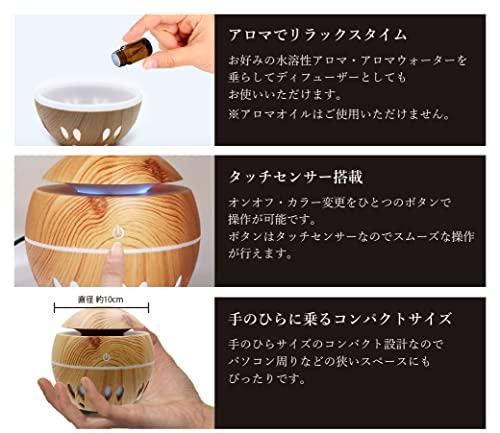 アロマでリラックスタイム

お好みの水溶性アロマ・アロマウォーターを垂らしてディフューザーとしてもお使いいただけます。
※アロマオイルはご使用いただけません。

タッチセンサー搭載

オンオフ・カラー変更をひとつのボタンで操作が可能です。
ボタンはタッチセンサーなのでスムーズな操作が行えます。

直径 約10cm

手のひらに乗るコンパクトサイズ

手のひらサイズのコンパクト設計なのでパソコン周りなどの狭いスペースにもぴったりです。