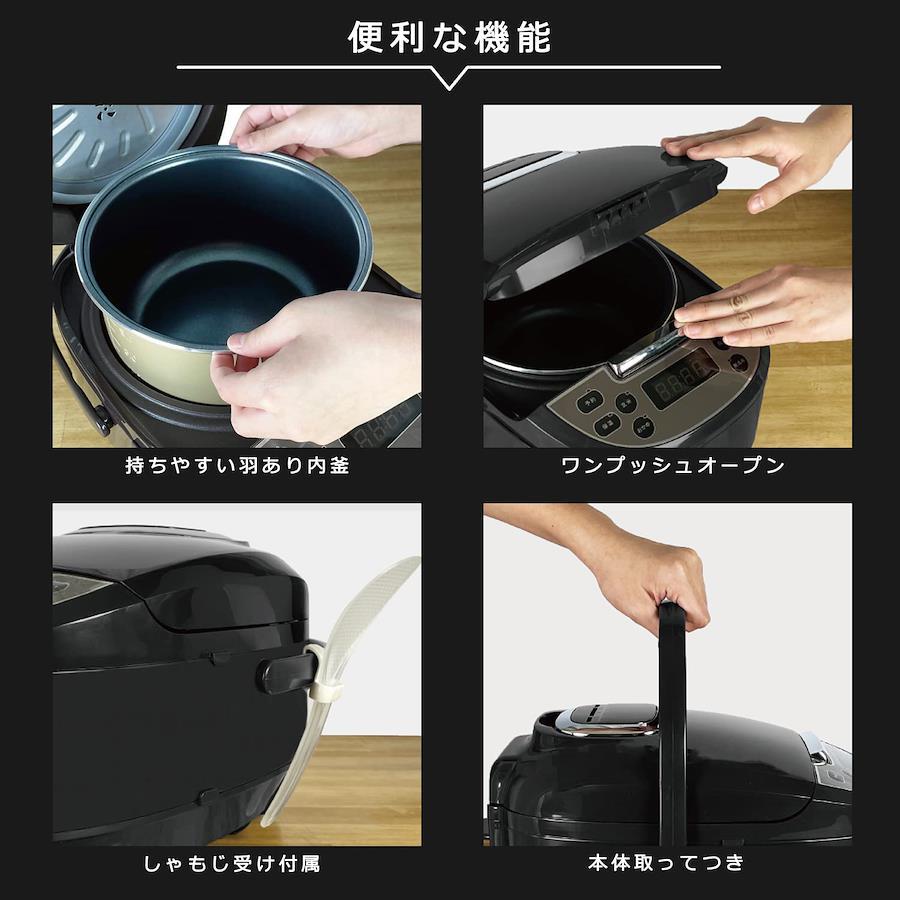 便利な機能

持ちやすい羽あり内釜

ワンプッシュオープン

しゃもじ受け付属

本体取ってつき