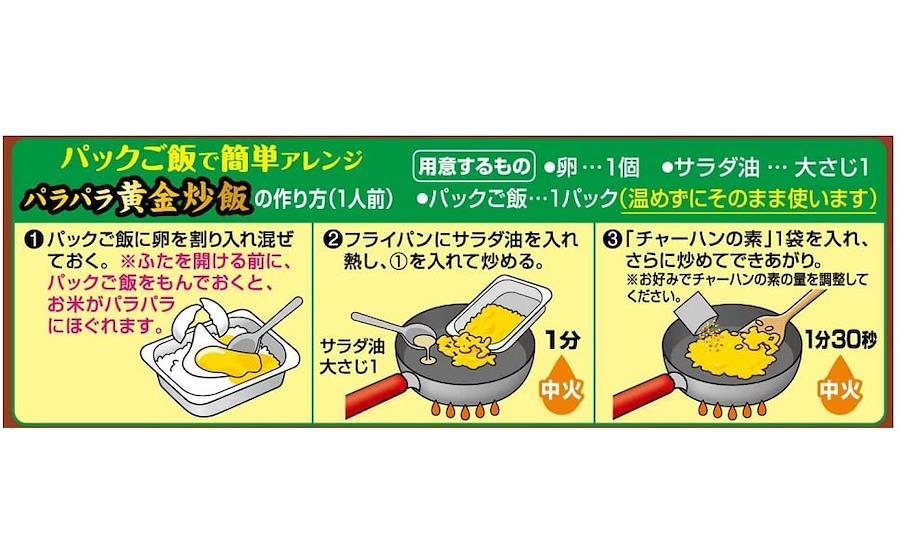 パックご飯で簡単アレンジ
パラパラ黄金炒飯の作り方(1人前)

用意するもの ●卵…1個 ●サラダ油 … 大さじ1
●パックご飯…1パック(温めずにそのまま使います)

❶パックご飯に卵を割り入れ混ぜておく。※ふたを開ける前に、パックご飯をもんでおくと、お米がパラパラにほぐれます。

❷フライパンにサラダ油を入れ熱し、①を入れて炒める。

サラダ油
大さじ1

1分
中火

❸「チャーハンの素」1袋を入れ、さらに炒めてできあがり。
※お好みでチャーハンの素の量を調整してください。

1分30秒
中火