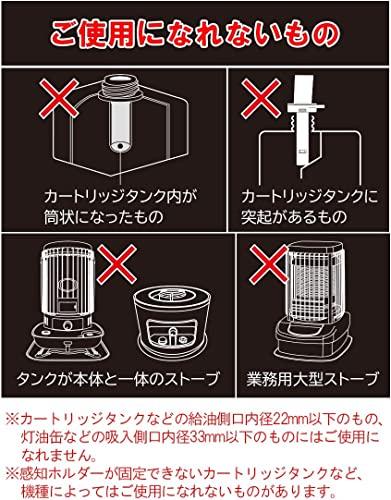 ご使用になれないもの

カートリッジタンク内が筒状になったもの

カートリッジタンクに突起があるもの

タンクが本体と一体のストーブ

業務用大型ストーブ

※カートリッジタンクなどの給油側口内径22mm以下のもの、灯油缶などの吸入側口内径33mm以下のものにはご使用になれません。
※感知ホルダーが固定できないカートリッジタンクなど、機種によってはご使用になれないものがあります。