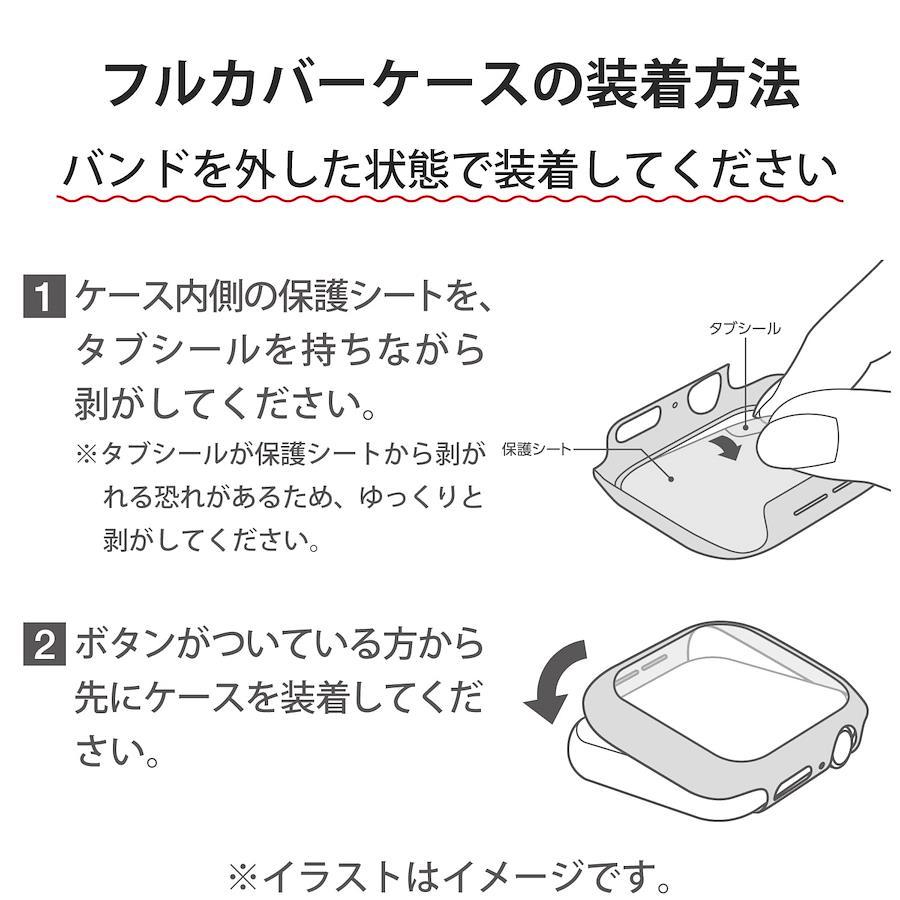 フルカバーケースの装着方法

バンドを外した状態で装着してください

1 ケース内側の保護シートを、タブシールを持ちながら剥がしてください。

※タブシールが保護シートから剥がれる恐れがあるため、ゆっくりと剥がしてください。

タブシール

保護シート

2 ボタンがついている方から先にケースを装着してください。

※イラストはイメージです。