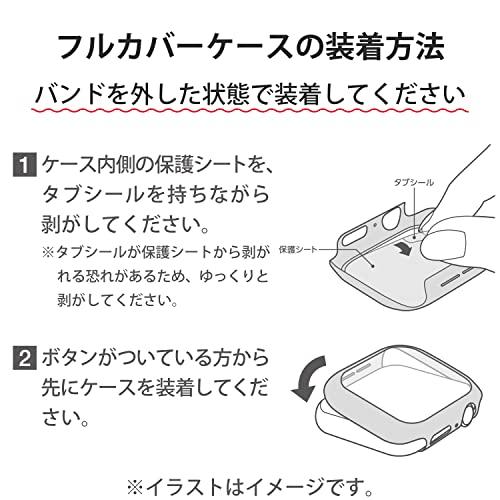 フルカバーケースの装着方法

バンドを外した状態で装着してください

1 ケース内側の保護シートを、タブシールを持ちながら剥がしてください。

※タブシールが保護シートから剥がれる恐れがあるため、ゆっくりと剥がしてください。

タブシール

保護シート

2 ボタンがついている方から先にケースを装着してください。

※イラストはイメージです。