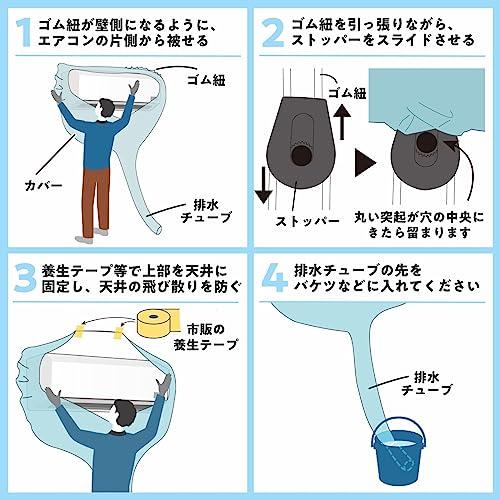 1 ゴム紐が壁側になるように、エアコンの片側から被せる

ゴム紐

カバー

排水チューブ

2 ゴム紐を引っ張りながら、ストッパーをスライドさせる

ゴム紐

ストッパー

丸い突起が穴の中央にきたら留まります

3 養生テープ等で上部を天井に固定し、天井の飛び散りを防ぐ

市販の養生テープ

4 排水チューブの先をバケツなどに入れてください

排水チューブ