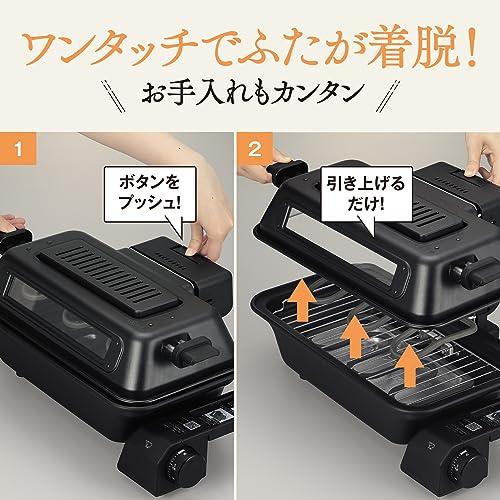 ワンタッチでふたが着脱!

お手入れもカンタン

1

ボタンをプッシュ!

2

引き上げるだけ!