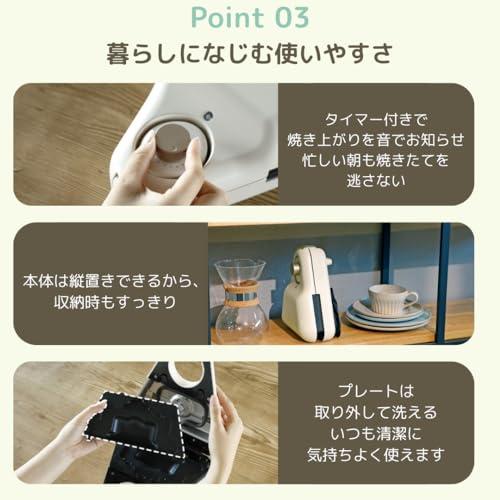 Point 03
暮らしになじむ使いやすさ

タイマー付きで
焼き上がりを音でお知らせ
忙しい朝も焼きたてを
逃さない

本体は縦置きできるから、
収納時もすっきり

プレートは
取り外して洗える
いつも清潔に
気持ちよく使えます