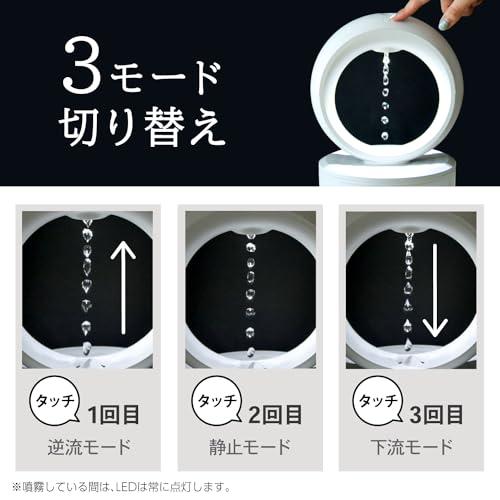 3モード
切り替え

タッチ 1回目
逆流モード

タッチ 2回目
静止モード

タッチ 3回目
下流モード

※噴霧している間は、LEDは常に点灯します。