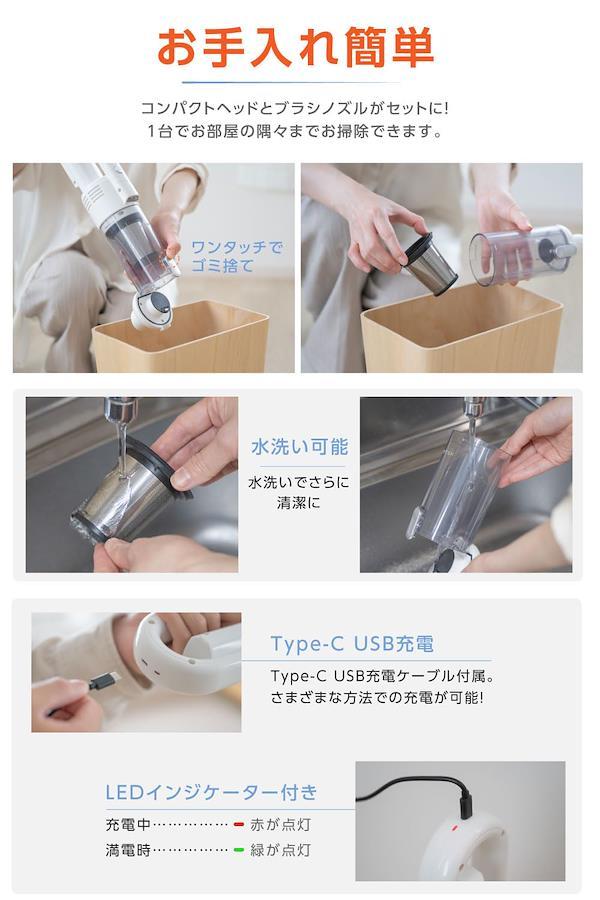 お手入れ簡単

コンパクトヘッドとブラシノズルがセットに!
1台でお部屋の隅々までお掃除できます。

ワンタッチで
ゴミ捨て

水洗い可能

水洗いでさらに
清潔に

Type-C USB充電

Type-C USB充電ケーブル付属。
さまざまな方法での充電が可能!

LEDインジケーター付き

充電中…………… 赤が点灯
満電時…………… 緑が点灯