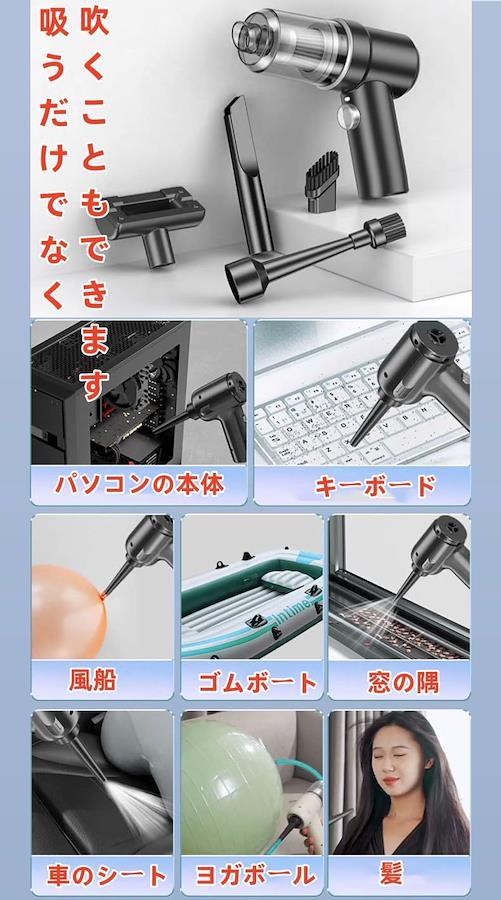 吸うだけでなく
吹くこともできます

パソコンの本体
キーボード

風船
ゴムボート
窓の隅

車のシート
ヨガボール
髪