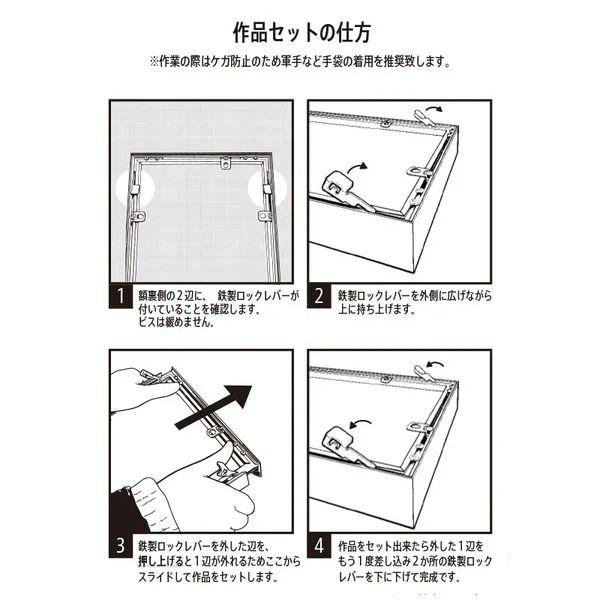 作品セットの仕方

※作業の際はケガ防止のため軍手など手袋の着用を推奨致します。

1 額裏側の２辺に、 鉄製ロックレバーが付いていることを確認します。ビスは緩めません。

2 鉄製ロックレバーを外側に広げながら上に持ち上げます。

3 鉄製ロックレバーを外した辺を、押し上げると１辺が外れるためここからスライドして作品をセットします。

4 作品をセット出来たら外した１辺をもう１度差し込み２か所の鉄製ロックレバーを下に下げて完成です。