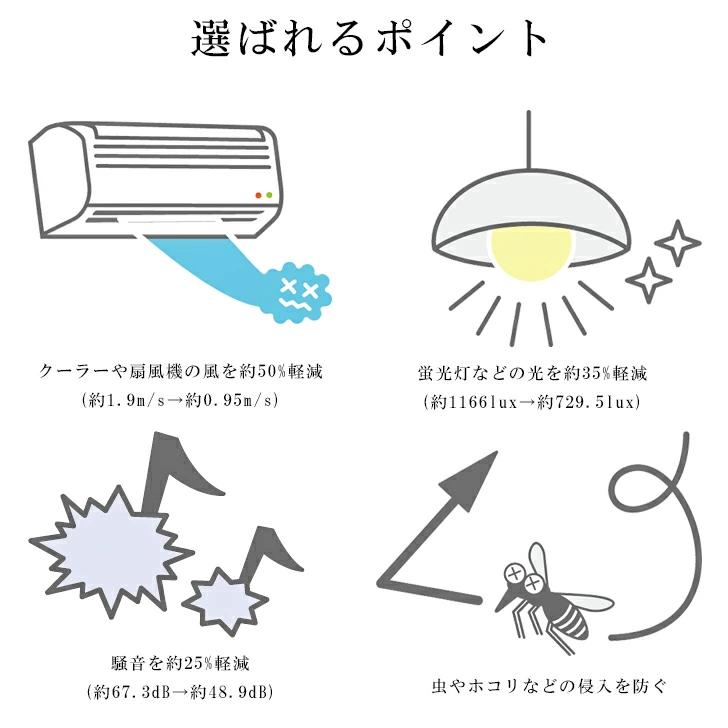 選ばれるポイント

クーラーや扇風機の風を約50%軽減
(約1.9m/s→約0.95m/s)

蛍光灯などの光を約35%軽減
(約1166lux→約729.5lux)

騒音を約25%軽減
(約67.3dB→約48.9dB)

虫やホコリなどの侵入を防ぐ