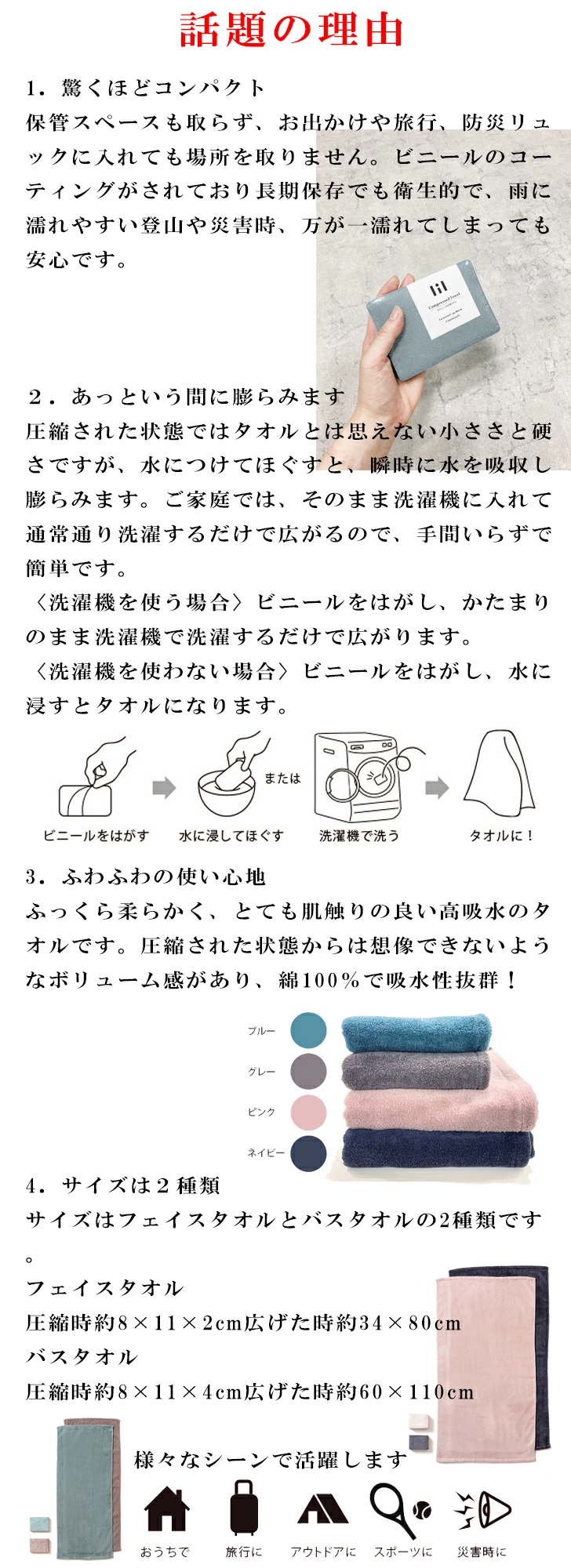 話題の理由

1．驚くほどコンパクト
保管スペースも取らず、お出かけや旅行、防災リュックに入れても場所を取りません。ビニールのコーティングがされており長期保存でも衛生的で、雨に濡れやすい登山や災害時、万が一濡れてしまっても安心です。

Compressed Towel

2．あっという間に膨らみます
圧縮された状態ではタオルとは思えない小ささと硬さですが、水につけてほぐすと、瞬時に水を吸収し膨らみます。ご家庭では、そのまま洗濯機に入れて通常通り洗濯するだけで広がるので、手間いらずで簡単です。
〈洗濯機を使う場合〉ビニールをはがし、かたまりのまま洗濯機で洗濯するだけで広がります。
〈洗濯機を使わない場合〉ビニールをはがし、水に浸すとタオルになります。

ビニールをはがす　水に浸してほぐす　または　洗濯機で洗う　タオルに！

3．ふわふわの使い心地
ふっくら柔らかく、とても肌触りの良い高吸水のタオルです。圧縮された状態からは想像できないようなボリューム感があり、綿100％で吸水性抜群！

ブルー
グレー
ピンク
ネイビー

4．サイズは２種類
サイズはフェイスタオルとバスタオルの2種類です。
フェイスタオル
圧縮時約8×11×2cm広げた時約34×80cm
バスタオル
圧縮時約8×11×4cm広げた時約60×110cm

様々なシーンで活躍します
おうちで　旅行に　アウトドアに　スポーツに　災害時に